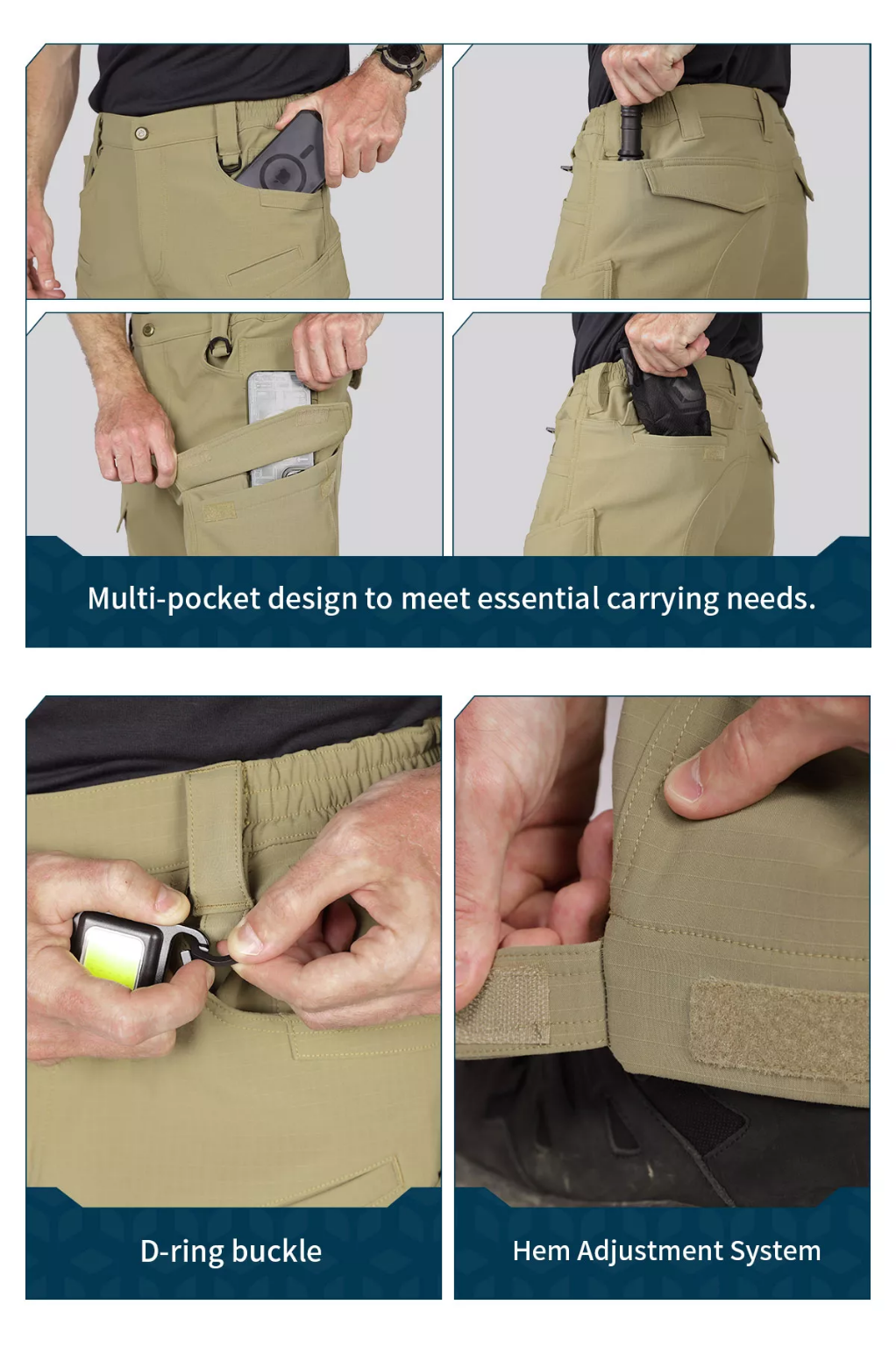 Multi-pocket design to meet essential carrying needs.

D-ring buckle

Hem Adjustment System